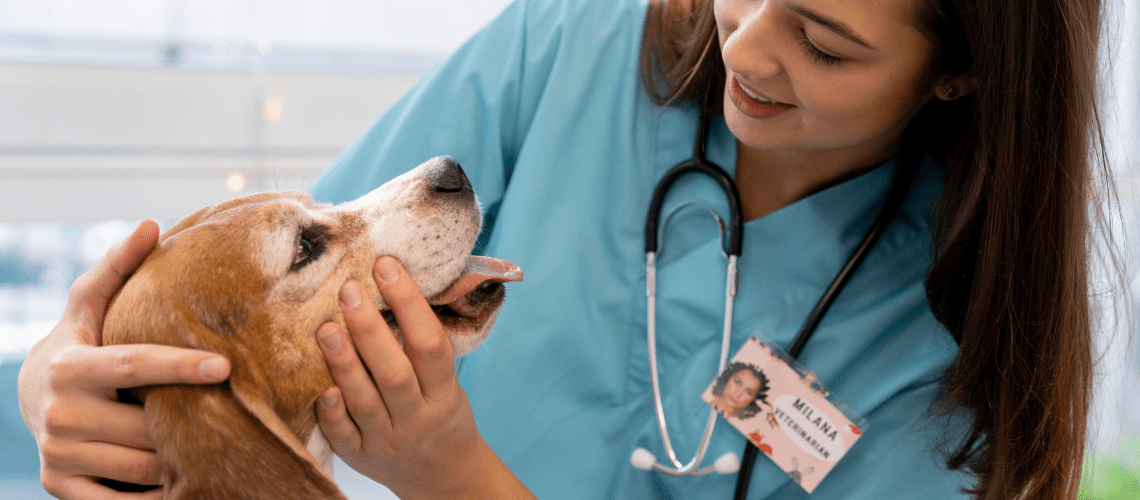 MILANA
VETERINARIAN